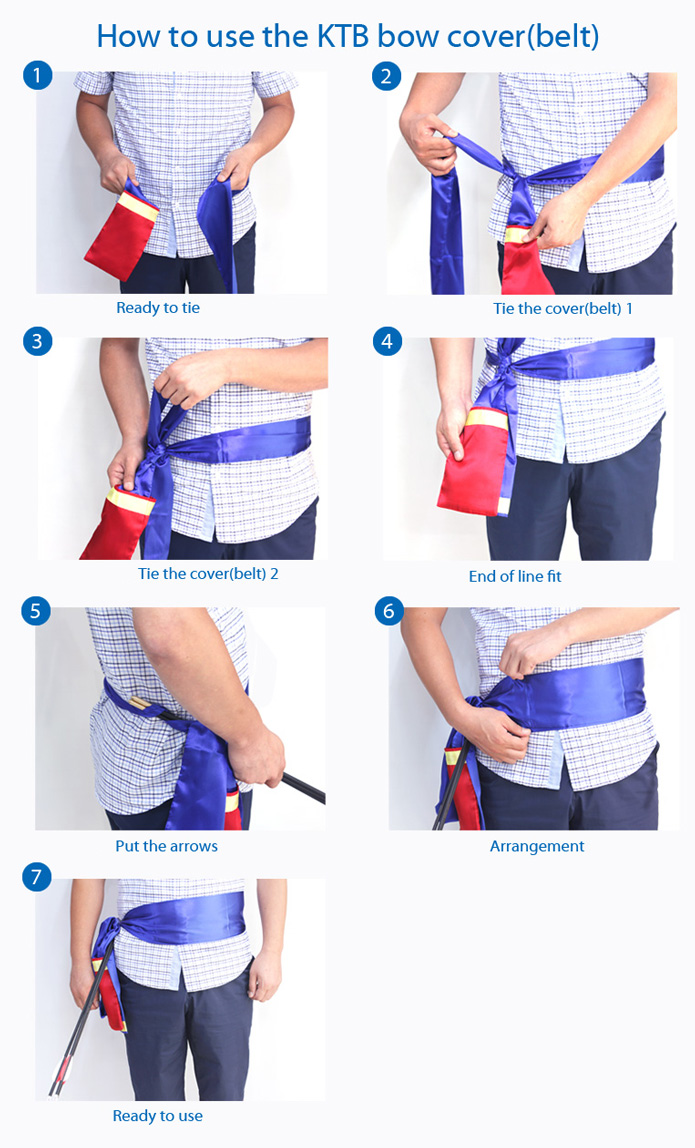 How to use the KTB bow cover(belt)

1

Ready to tie

2

Tie the cover(belt) 1

3

Tie the cover(belt) 2

4

End of line fit

5

Put the arrows

6

Arrangement

7

Ready to use